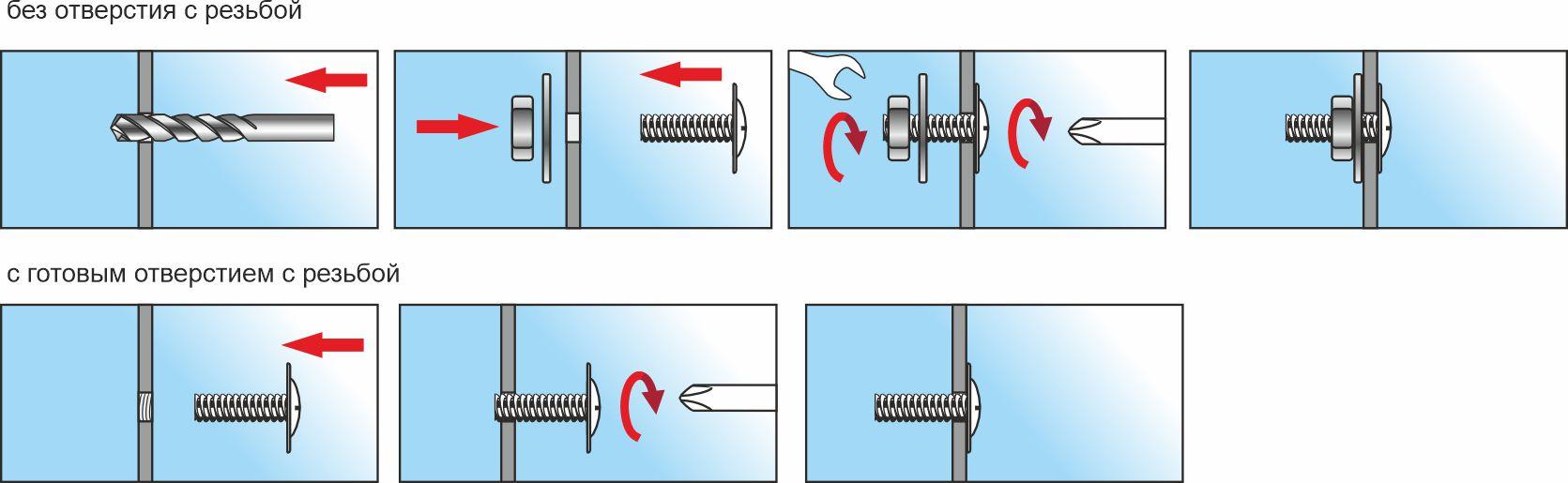 без отверстия с резьбой

с готовым отверстием с резьбой